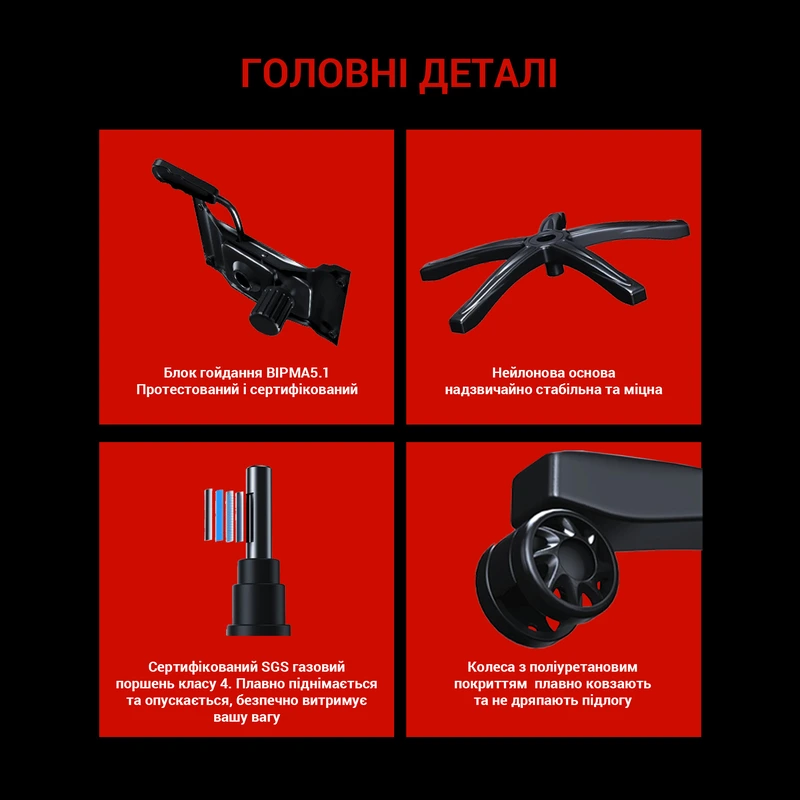 ГОЛОВНІ ДЕТАЛІ

Блок гойдання BIPMA5.1
Протестований і сертифікований

Нейлонова основа
надзвичайно стабільна та міцна

Сертифікований SGS газовий поршень класу 4. Плавно піднімається та опускається, безпечно витримує вашу вагу

Колеса з поліуретановим покриттям плавно ковзають та не дряпають підлогу