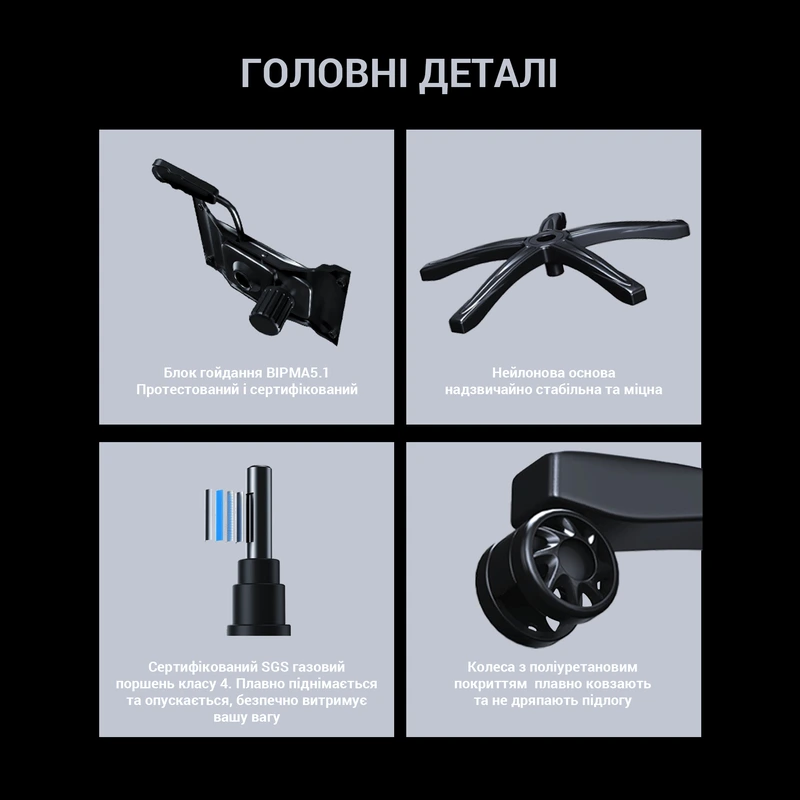 ГОЛОВНІ ДЕТАЛІ

Блок гойдання BIPMA5.1
Протестований і сертифікований

Нейлонова основа
надзвичайно стабільна та міцна

Сертифікований SGS газовий поршень класу 4. Плавно піднімається та опускається, безпечно витримує вашу вагу

Колеса з поліуретановим покриттям плавно ковзають та не дряпають підлогу