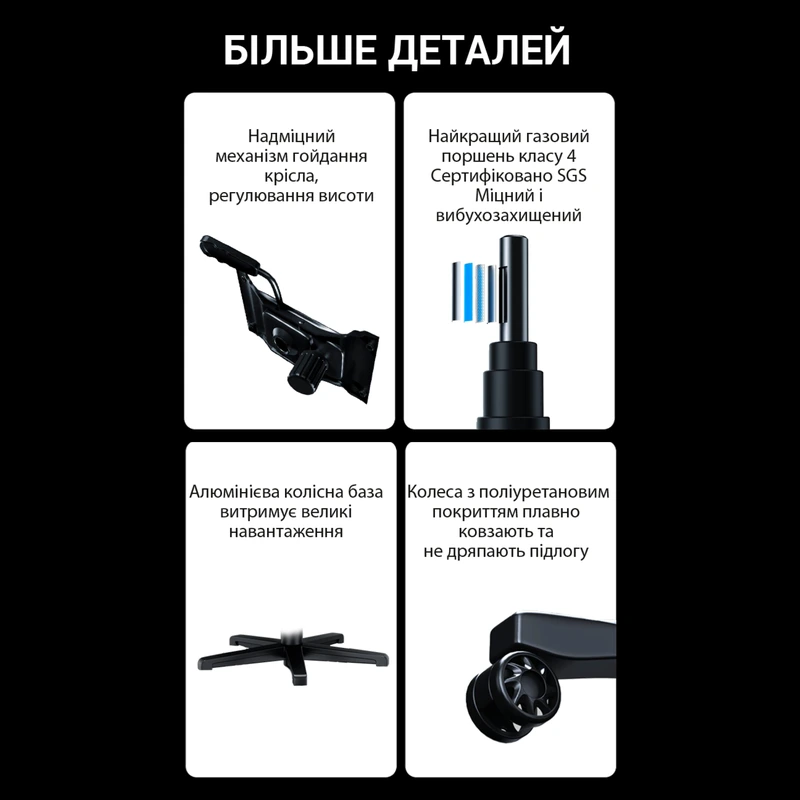 БІЛЬШЕ ДЕТАЛЕЙ

Надміцний механізм гойдання крісла, регулювання висоти

Найкращий газовий поршень класу 4 Сертифіковано SGS Міцний і вибухозахищений

Алюмінієва колісна база витримує великі навантаження

Колеса з поліуретановим покриттям плавно ковзають та не дряпають підлогу