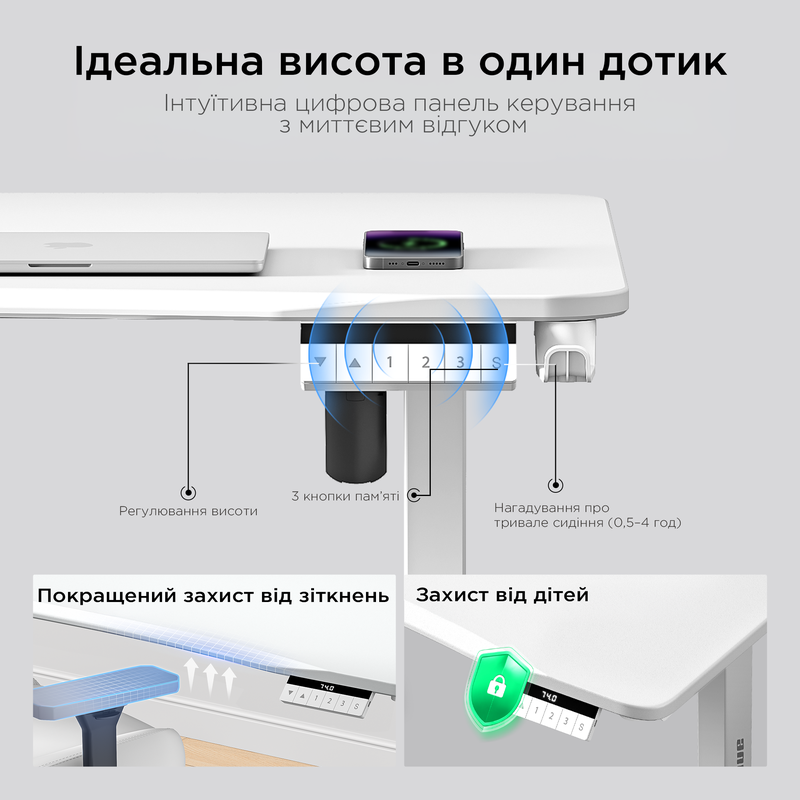 Ідеальна висота в один дотик

Інтуїтивна цифрова панель керування з миттєвим відгуком

1 2 3 S

Регулювання висоти

3 кнопки пам'яті

Нагадування про тривале сидіння (0,5–4 год)

Покращений захист від зіткнень

74.0

1 2 3 S

Захист від дітей

74.0

1 2 3 S