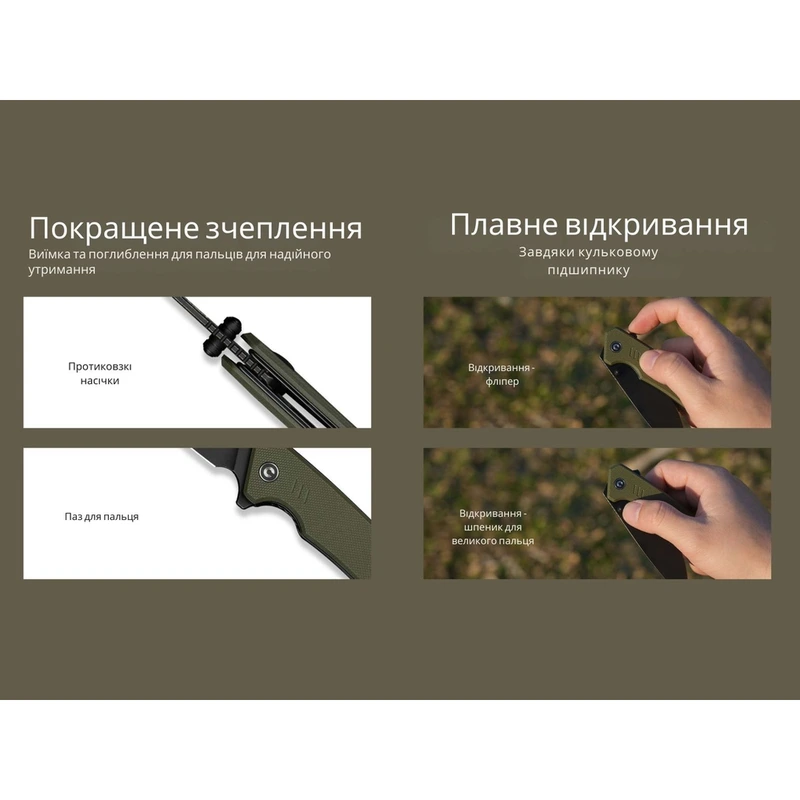 Покращене зчеплення
Виїмка та поглиблення для пальців для надійного утримання

Протиковзкі насічки

Паз для пальця

Плавне відкривання
Завдяки кульковому підшипнику

Відкривання - фліпер

Відкривання - шпеник для великого пальця