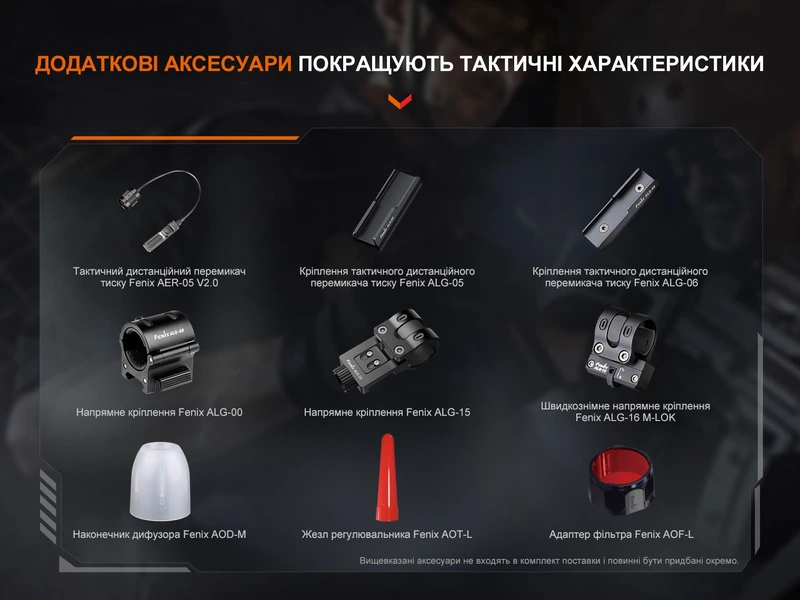 ДОДАТКОВІ АКСЕСУАРИ ПОКРАЩУЮТЬ ТАКТИЧНІ ХАРАКТЕРИСТИКИ

Тактичний дистанційний перемикач тиску Fenix AER-05 V2.0

Кріплення тактичного дистанційного перемикача тиску Fenix ALG-05

Кріплення тактичного дистанційного перемикача тиску Fenix ALG-06

Fenix ALG-00

Напрямне кріплення Fenix ALG-00

Напрямне кріплення Fenix ALG-15

Швидкознімне напрямне кріплення Fenix ALG-16 M-LOK

Наконечник дифузора Fenix AOD-M

Жезл регулювальника Fenix AOT-L

Адаптер фільтра Fenix AOF-L

Вищевказані аксесуари не входять в комплект поставки і повинні бути придбані окремо.