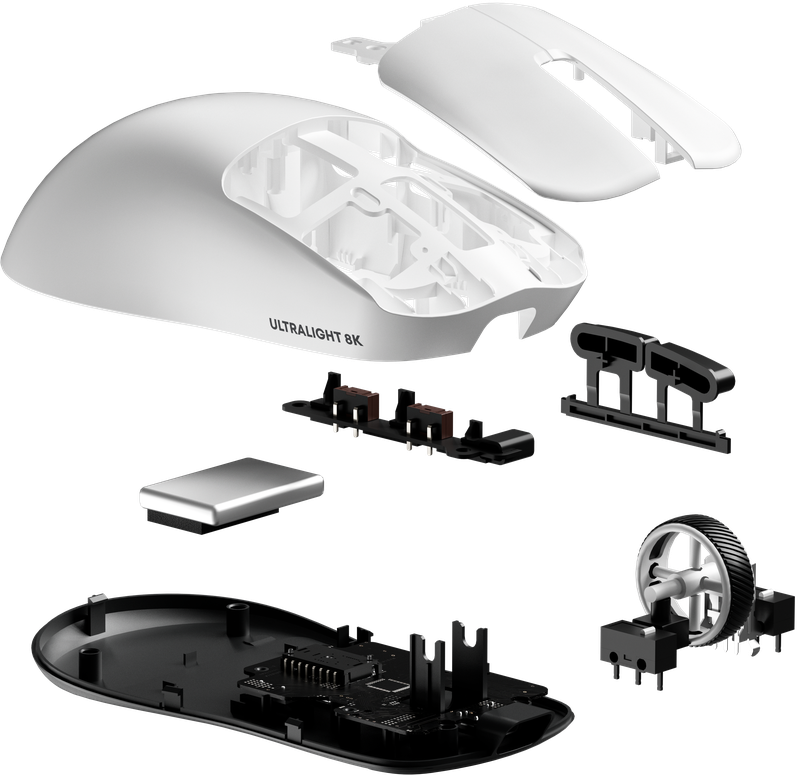 ULTRALIGHT 8K