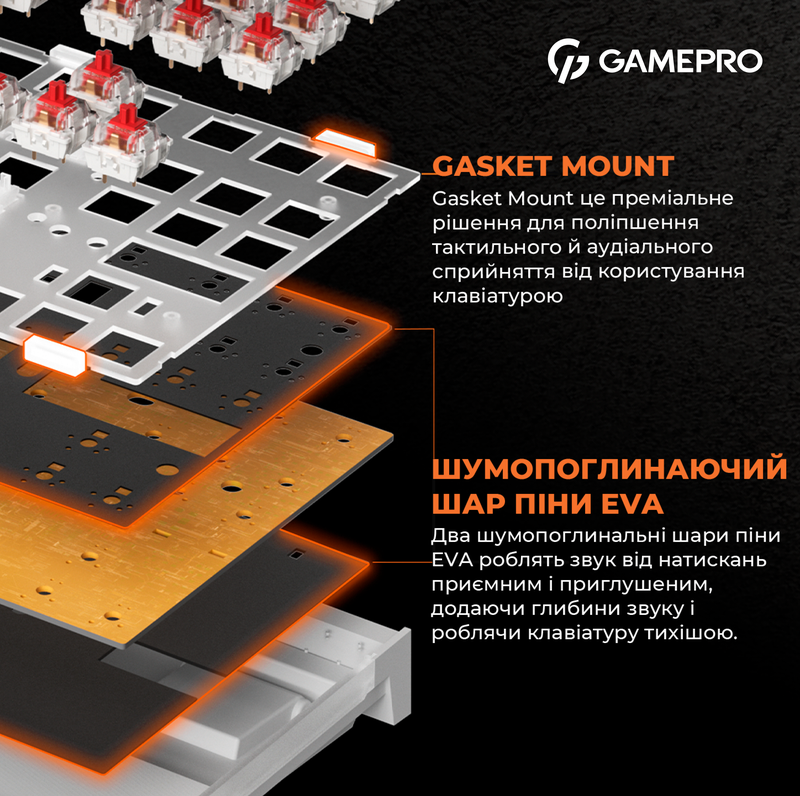 GAMEPRO

GASKET MOUNT
Gasket Mount це преміальне рішення для поліпшення тактильного й аудіального сприйняття від користування клавіатурою

ШУМОПОГЛИНАЮЧИЙ ШАР ПІНИ EVA
Два шумопоглинальні шари піни EVA роблять звук від натискань приємним і приглушеним, додаючи глибини звуку і роблячи клавіатуру тихішою.