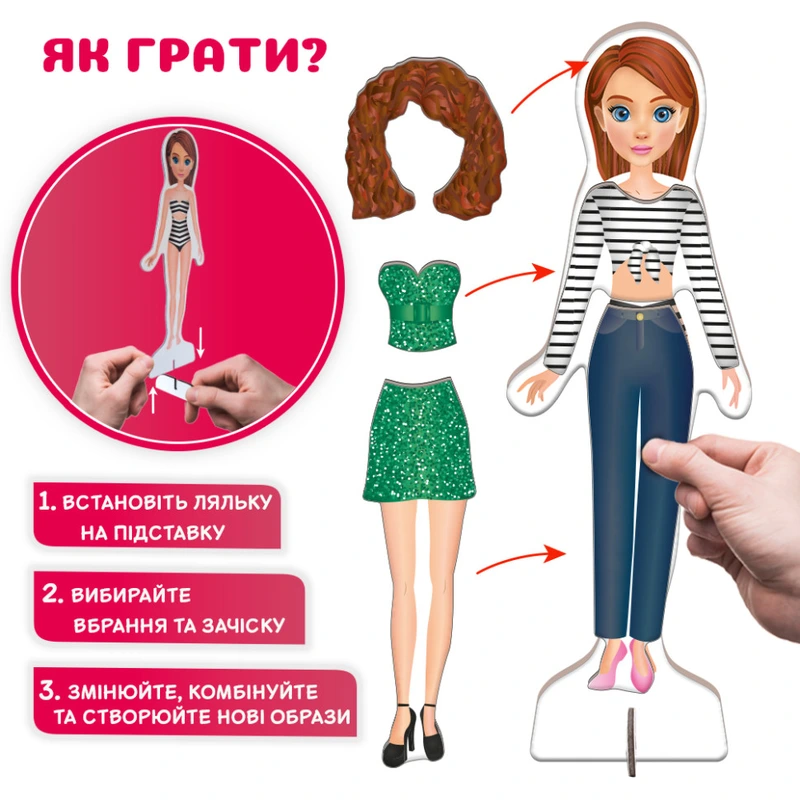 ЯК ГРАТИ?

1. ВСТАНОВІТЬ ЛЯЛЬКУ НА ПІДСТАВКУ

2. ВИБИРАЙТЕ ВБРАННЯ ТА ЗАЧІСКУ

3. ЗМІНЮЙТЕ, КОМБІНУЙТЕ ТА СТВОРЮЙТЕ НОВІ ОБРАЗИ