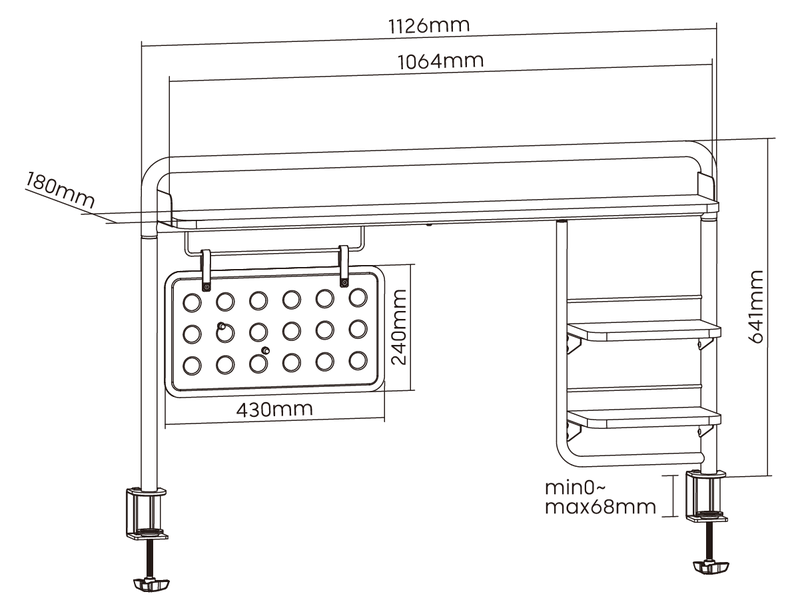 1126mm
1064mm
180mm
240mm
430mm
641mm
min0~
max68mm