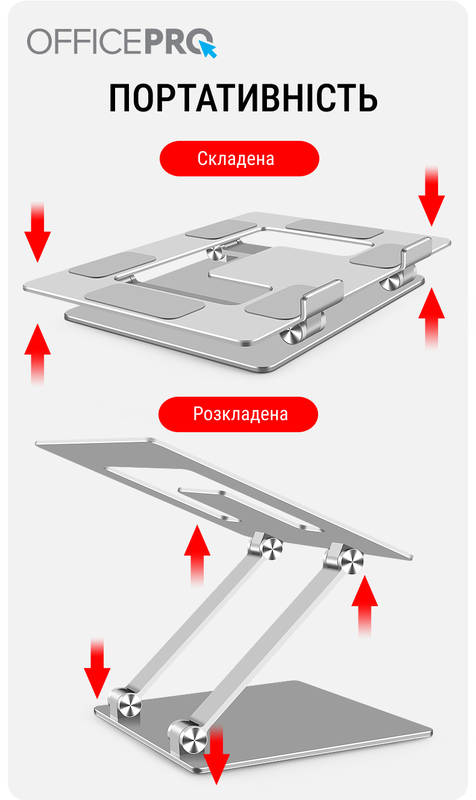 OFFICEPRO

ПОРТАТИВНІСТЬ

Складена

Розкладена