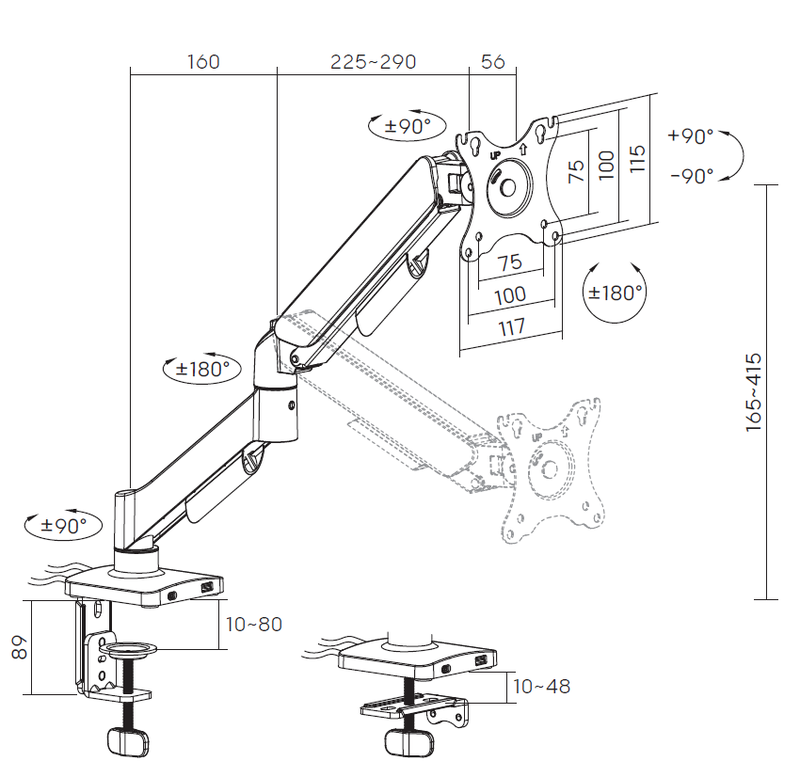 160
225~290
56
±90°
UP
75
100
115
+90°
-90°
75
100
117
±180°
±180°
165~415
UP
±90°
89
10~80
10~48