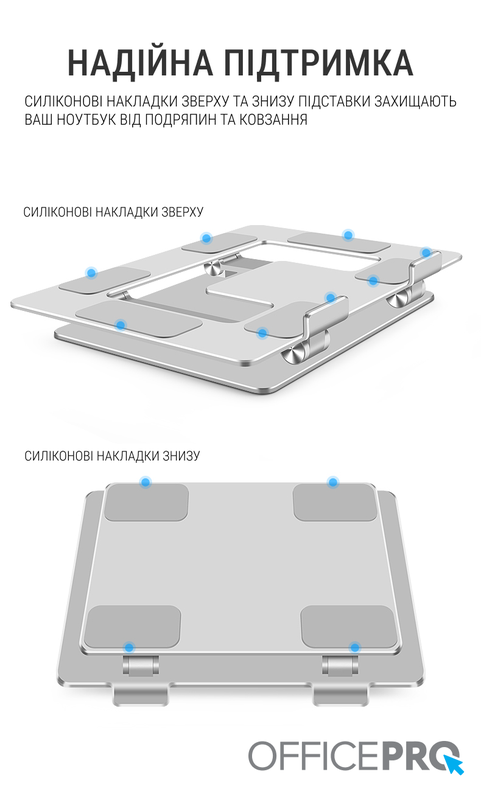 НАДІЙНА ПІДТРИМКА

СИЛІКОНОВІ НАКЛАДКИ ЗВЕРХУ ТА ЗНИЗУ ПІДСТАВКИ ЗАХИЩАЮТЬ ВАШ НОУТБУК ВІД ПОДРЯПИН ТА КОВЗАННЯ

СИЛІКОНОВІ НАКЛАДКИ ЗВЕРХУ

СИЛІКОНОВІ НАКЛАДКИ ЗНИЗУ

OFFICEPRO