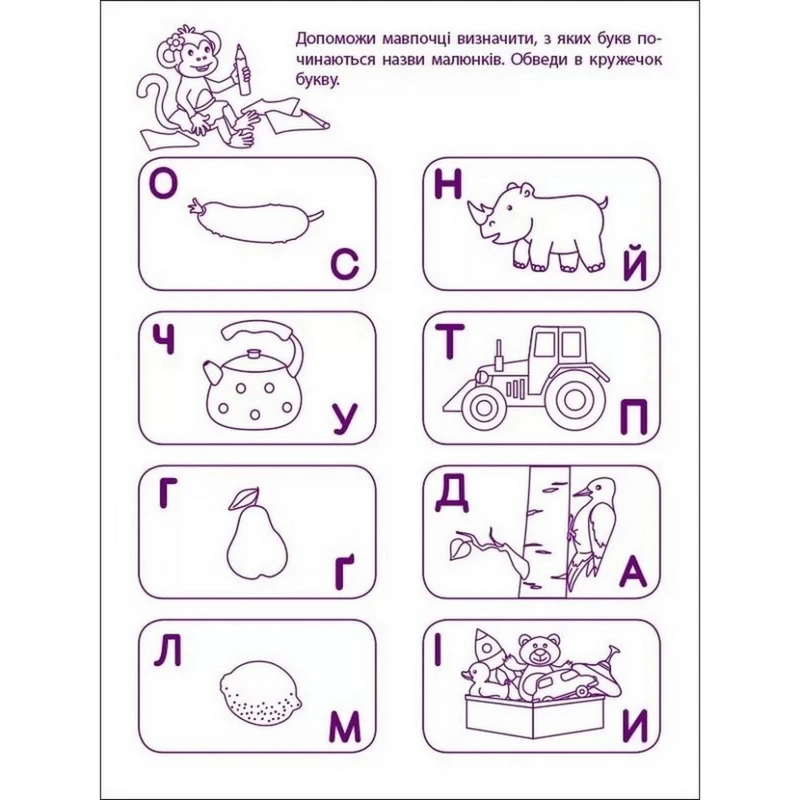 Допоможи мавпочці визначити, з яких букв починаються назви малюнків. Обведи в кружечок букву.

О
С

Н
Й

Ч
У

Т
П

Г
Ґ

Д
А

Л
М

І
И