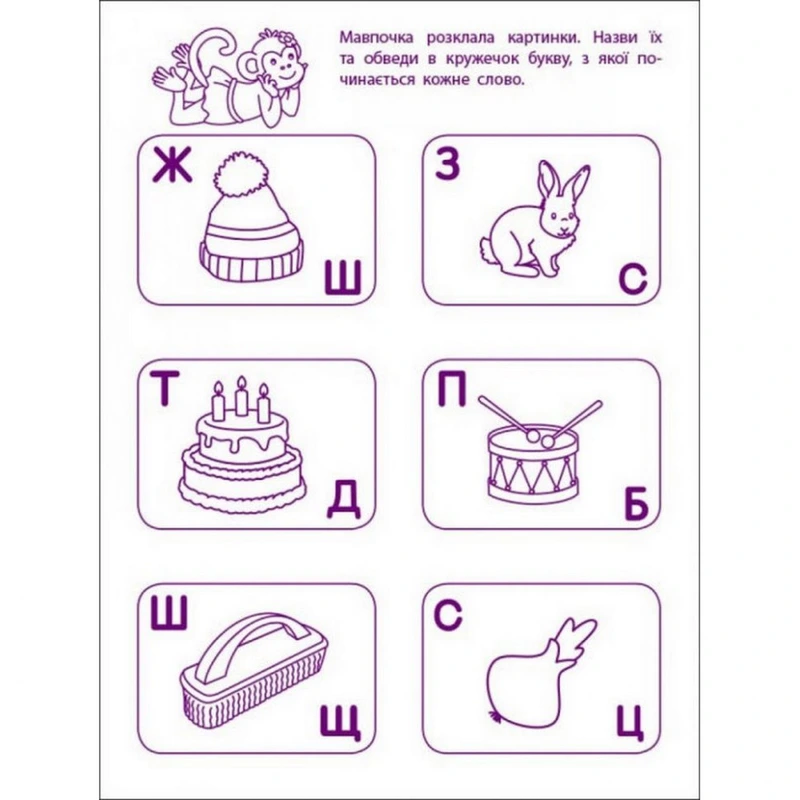 Мавпочка розклала картинки. Назви їх та обведи в кружечок букву, з якої починається кожне слово.

Ж
Ш

З
С

Т
Д

П
Б

Ш
Щ

С
Ц