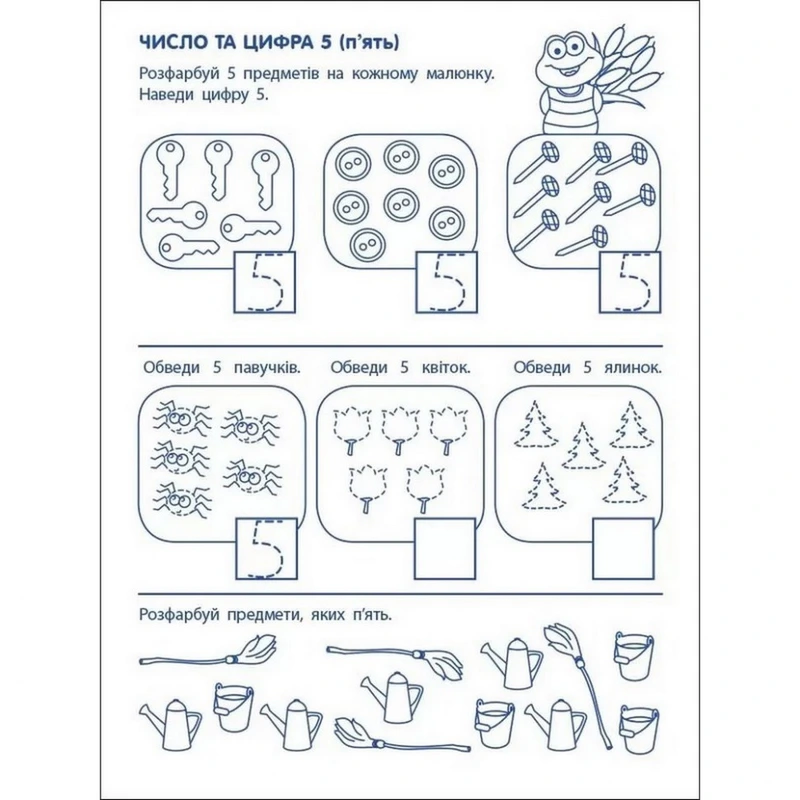 ЧИСЛО ТА ЦИФРА 5 (п'ять)

Розфарбуй 5 предметів на кожному малюнку. Наведи цифру 5.

5

5

5

Обведи 5 павучків. Обведи 5 квіток. Обведи 5 ялинок.

5

Розфарбуй предмети, яких п'ять.