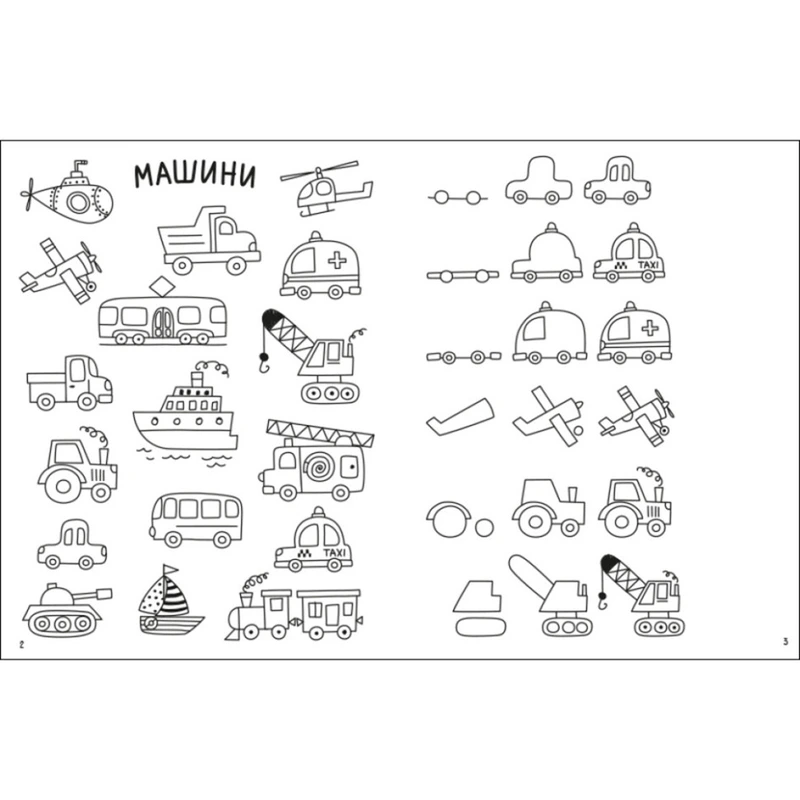 МАШИНИ

TAXI

2

TAXI

3