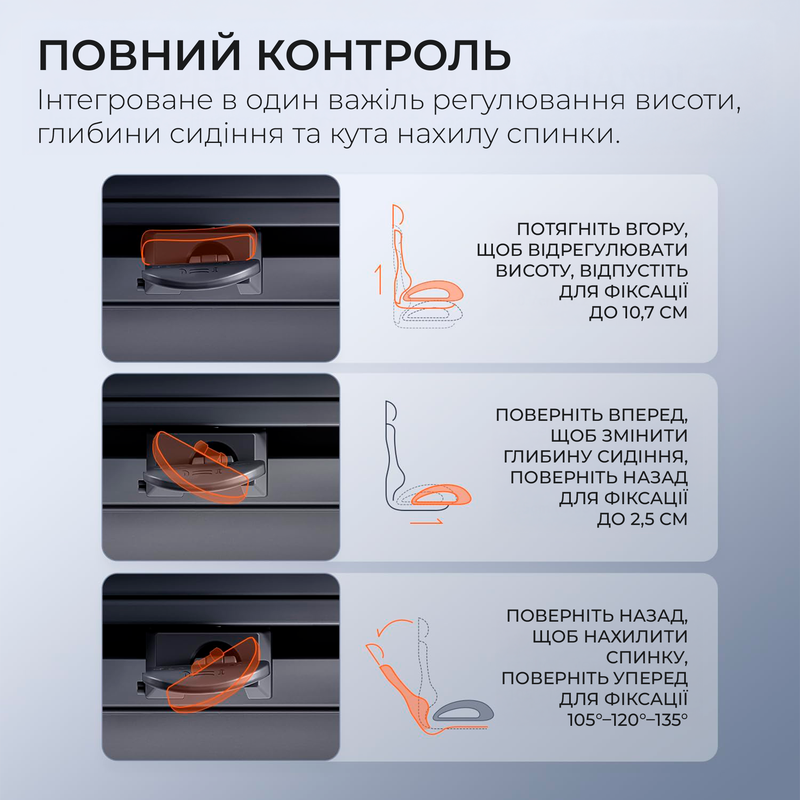 ПОВНИЙ КОНТРОЛЬ

Інтегроване в один важіль регулювання висоти, глибини сидіння та кута нахилу спинки.

ПОТЯГНІТЬ ВГОРУ, ЩОБ ВІДРЕГУЛЮВАТИ ВИСОТУ, ВІДПУСТІТЬ ДЛЯ ФІКСАЦІЇ ДО 10,7 СМ

ПОВЕРНІТЬ ВПЕРЕД, ЩОБ ЗМІНИТИ ГЛИБИНУ СИДІННЯ, ПОВЕРНІТЬ НАЗАД ДЛЯ ФІКСАЦІЇ ДО 2,5 СМ

ПОВЕРНІТЬ НАЗАД, ЩОБ НАХИЛИТИ СПИНКУ, ПОВЕРНІТЬ УПЕРЕД ДЛЯ ФІКСАЦІЇ 105°–120°–135°