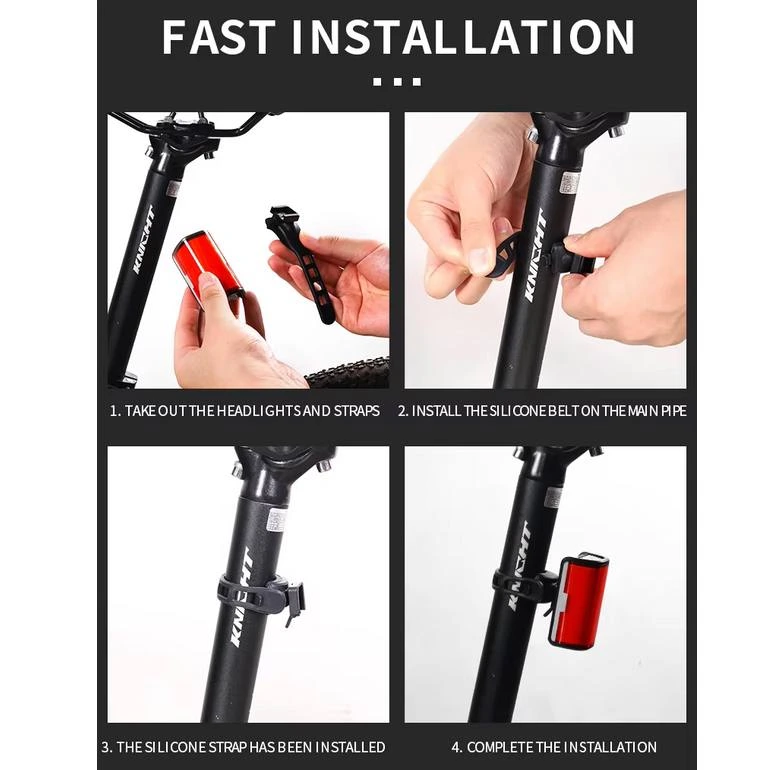 FAST INSTALLATION

...

KNIGHT

1. TAKE OUT THE HEADLIGHTS AND STRAPS

KNIGHT

2. INSTALL THE SILICONE BELT ON THE MAIN PIPE

KNIGHT

3. THE SILICONE STRAP HAS BEEN INSTALLED

KNIGHT

4. COMPLETE THE INSTALLATION