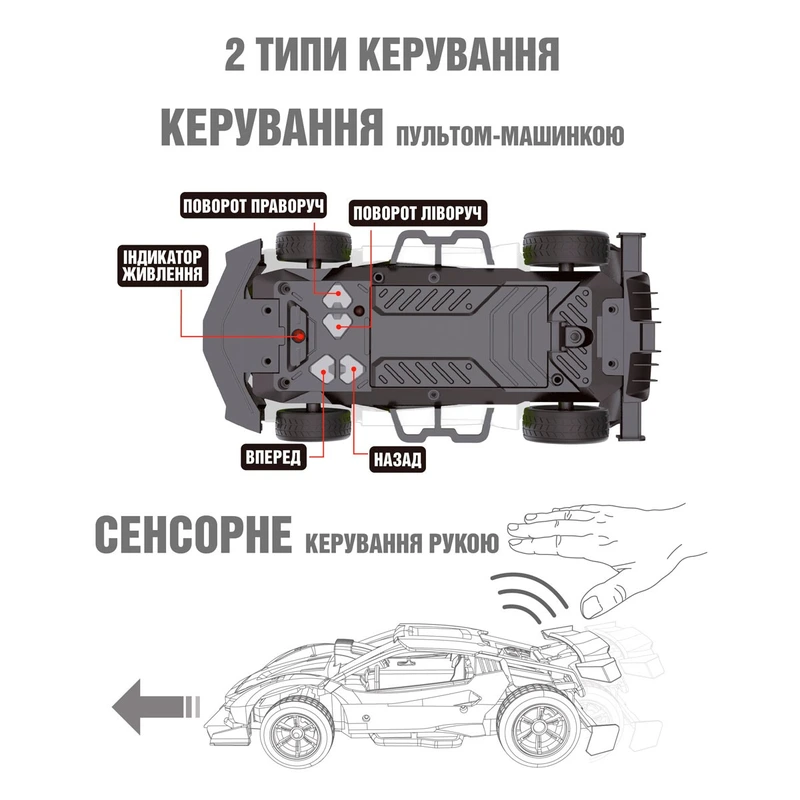 2 ТИПИ КЕРУВАННЯ

КЕРУВАННЯ ПУЛЬТОМ-МАШИНКОЮ

ПОВОРОТ ПРАВОРУЧ

ПОВОРОТ ЛІВОРУЧ

ІНДИКАТОР ЖИВЛЕННЯ

ВПЕРЕД

НАЗАД

СЕНСОРНЕ КЕРУВАННЯ РУКОЮ